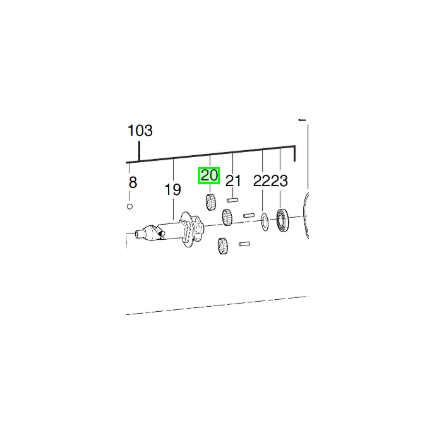 103

8

19

20

21

22

23